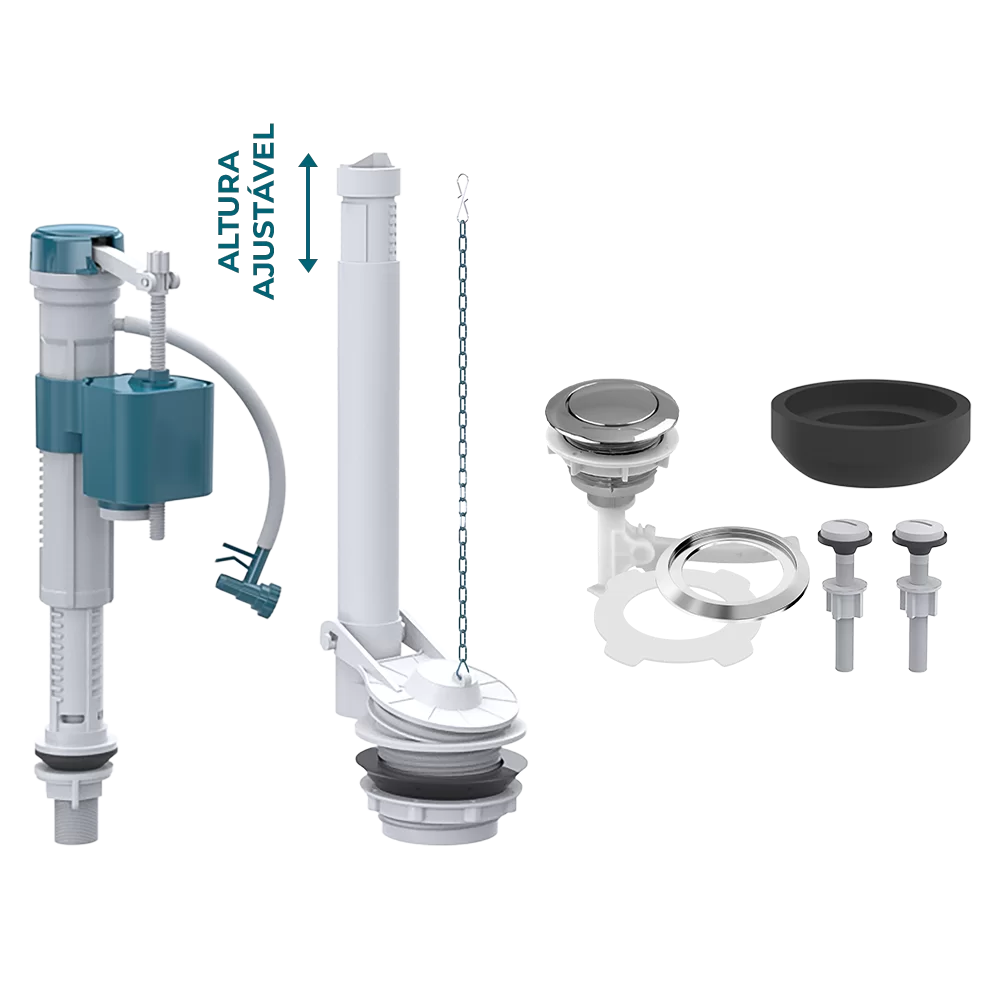 ALTURA AJUSTÁVEL